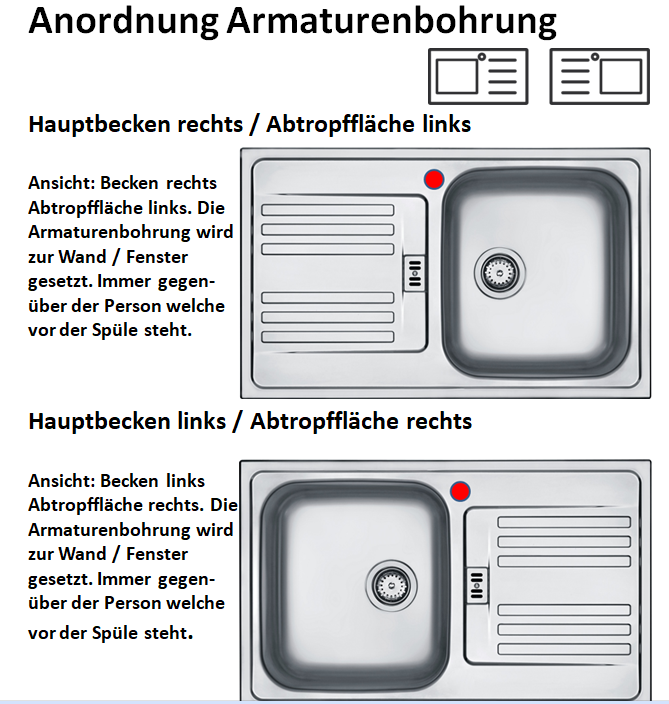 Anordnung Armaturenbohrung

Hauptbecken rechts / Abtropffläche links

Ansicht: Becken rechts Abtropffläche links. Die Armaturenbohrung wird zur Wand / Fenster gesetzt. Immer gegenüber der Person welche vor der Spüle steht.

Hauptbecken links / Abtropffläche rechts

Ansicht: Becken links Abtropffläche rechts. Die Armaturenbohrung wird zur Wand / Fenster gesetzt. Immer gegenüber der Person welche vor der Spüle steht.